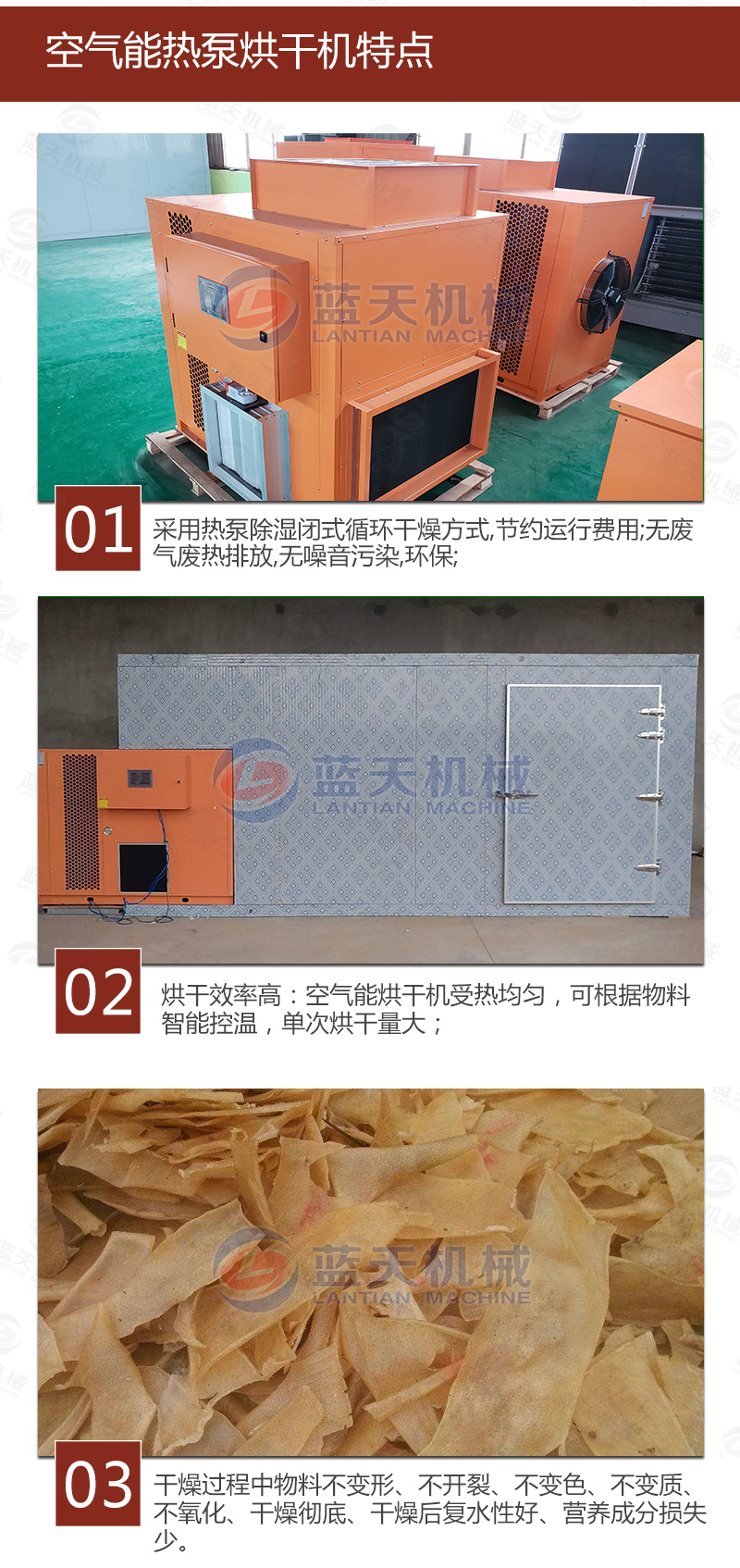 空气能热泵烘干机特点

蓝天机械
LANTIAN MACHINE

01

采用热泵除湿闭式循环干燥方式,节约运行费用;无废气废热排放,无噪音污染,环保;

蓝天机械
LANTIAN MACHINE

02

烘干效率高：空气能烘干机受热均匀，可根据物料智能控温，单次烘干量大；

蓝天机械
LANTIAN MACHINE

03

干燥过程中物料不变形、不开裂、不变色、不变质、不氧化、干燥彻底、干燥后复水性好、营养成分损失少。